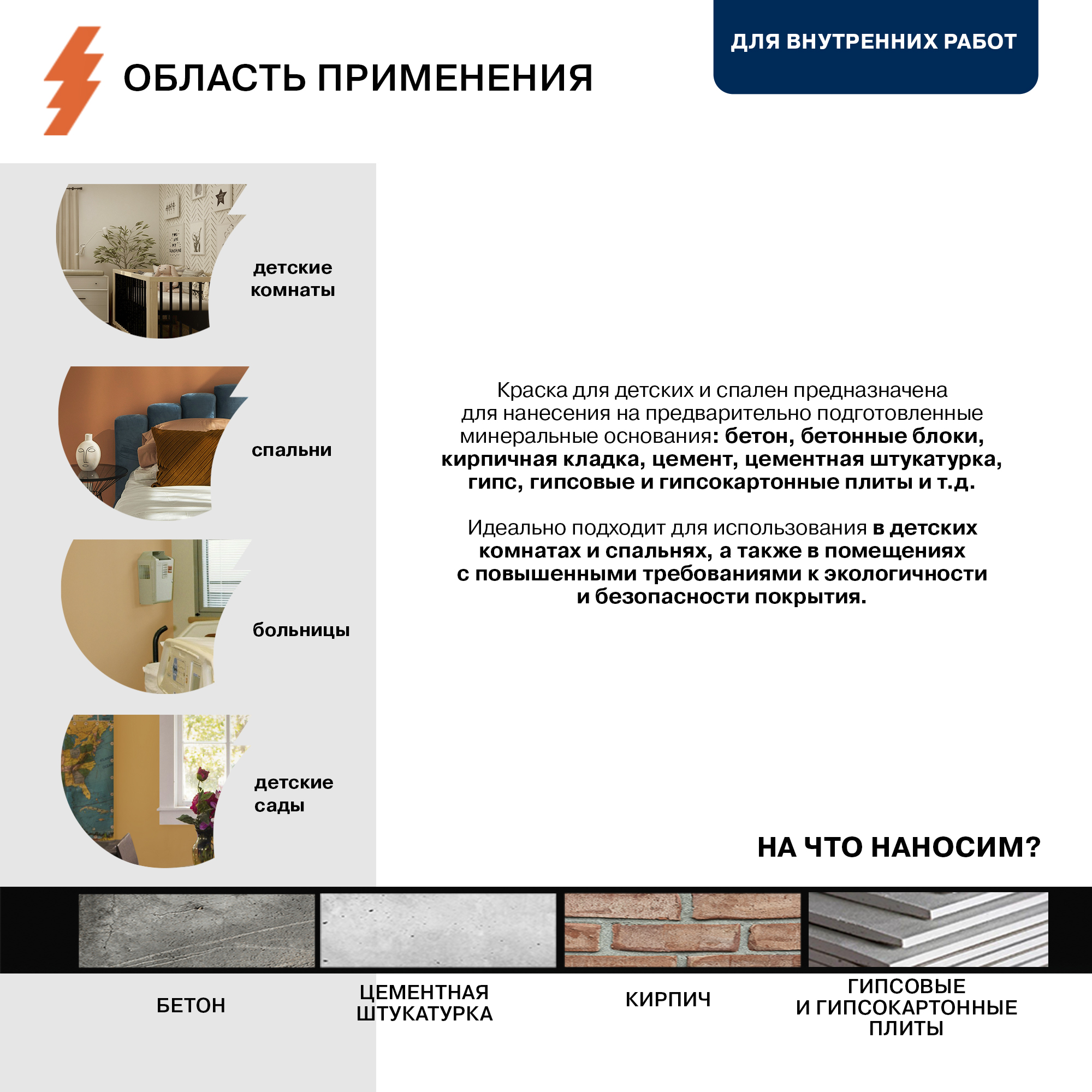 ОБЛАСТЬ ПРИМЕНЕНИЯ

ДЛЯ ВНУТРЕННИХ РАБОТ

детские комнаты

спальни

больницы

детские сады

Краска для детских и спален предназначена для нанесения на предварительно подготовленные минеральные основания: бетон, бетонные блоки, кирпичная кладка, цемент, цементная штукатурка, гипс, гипсовые и гипсокартонные плиты и т.д.

Идеально подходит для использования в детских комнатах и спальнях, а также в помещениях с повышенными требованиями к экологичности и безопасности покрытия.

НА ЧТО НАНОСИМ?

БЕТОН

ЦЕМЕНТНАЯ ШТУКАТУРКА

КИРПИЧ

ГИПСОВЫЕ И ГИПСОКАРТОННЫЕ ПЛИТЫ